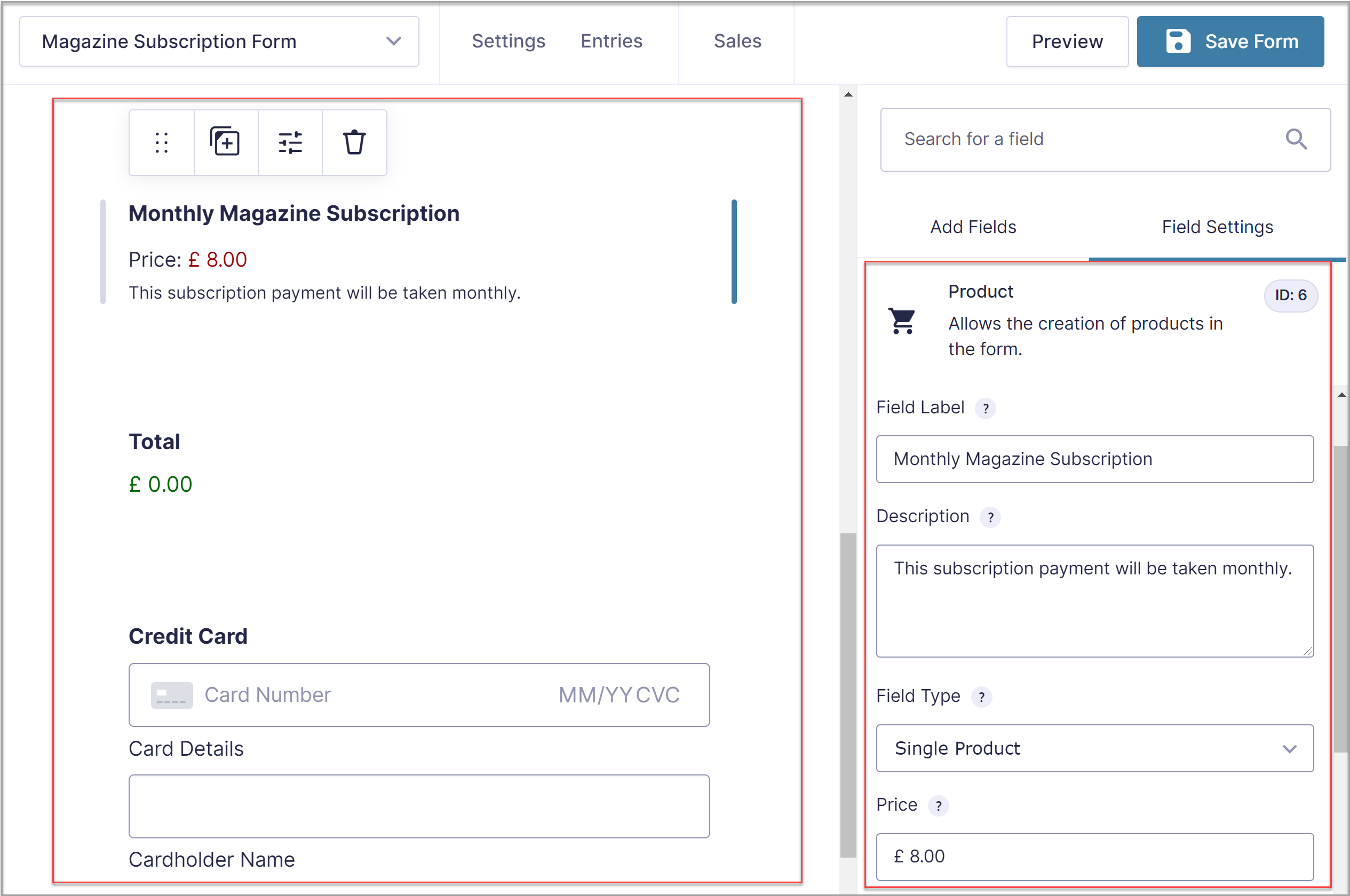 Magazine Subscription Form

Settings Entries Sales

Preview

Save Form

Monthly Magazine Subscription

Price: £ 8.00

This subscription payment will be taken monthly.

Total

£ 0.00

Credit Card

Card Number MM/YY CVC

Card Details

Cardholder Name

Search for a field

Add Fields Field Settings

Product

ID: 6

Allows the creation of products in the form.

Field Label ?

Monthly Magazine Subscription

Description ?

This subscription payment will be taken monthly.

Field Type ?

Single Product

Price ?

£ 8.00