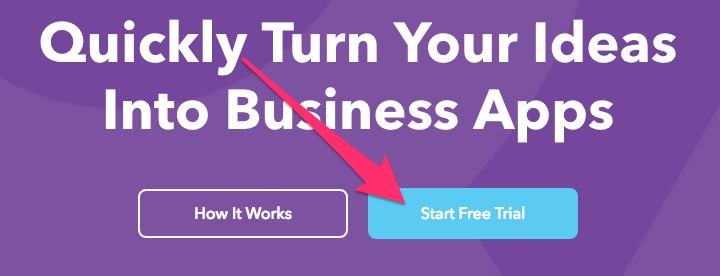 Quickly Turn Your Ideas Into Business Apps

How It Works

Start Free Trial